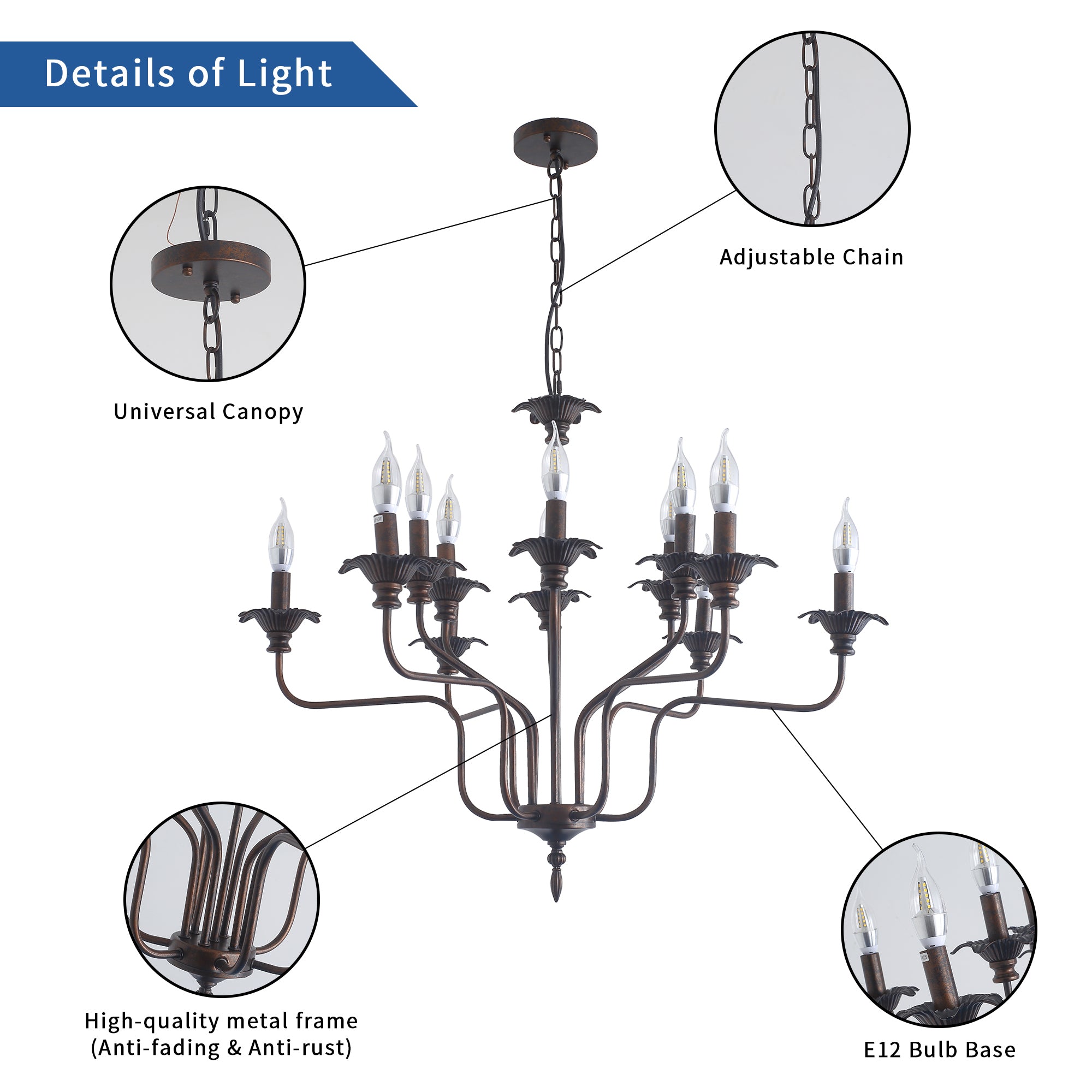 Details of Light

Adjustable Chain

Universal Canopy

High-quality metal frame
(Anti-fading & Anti-rust)

E12 Bulb Base