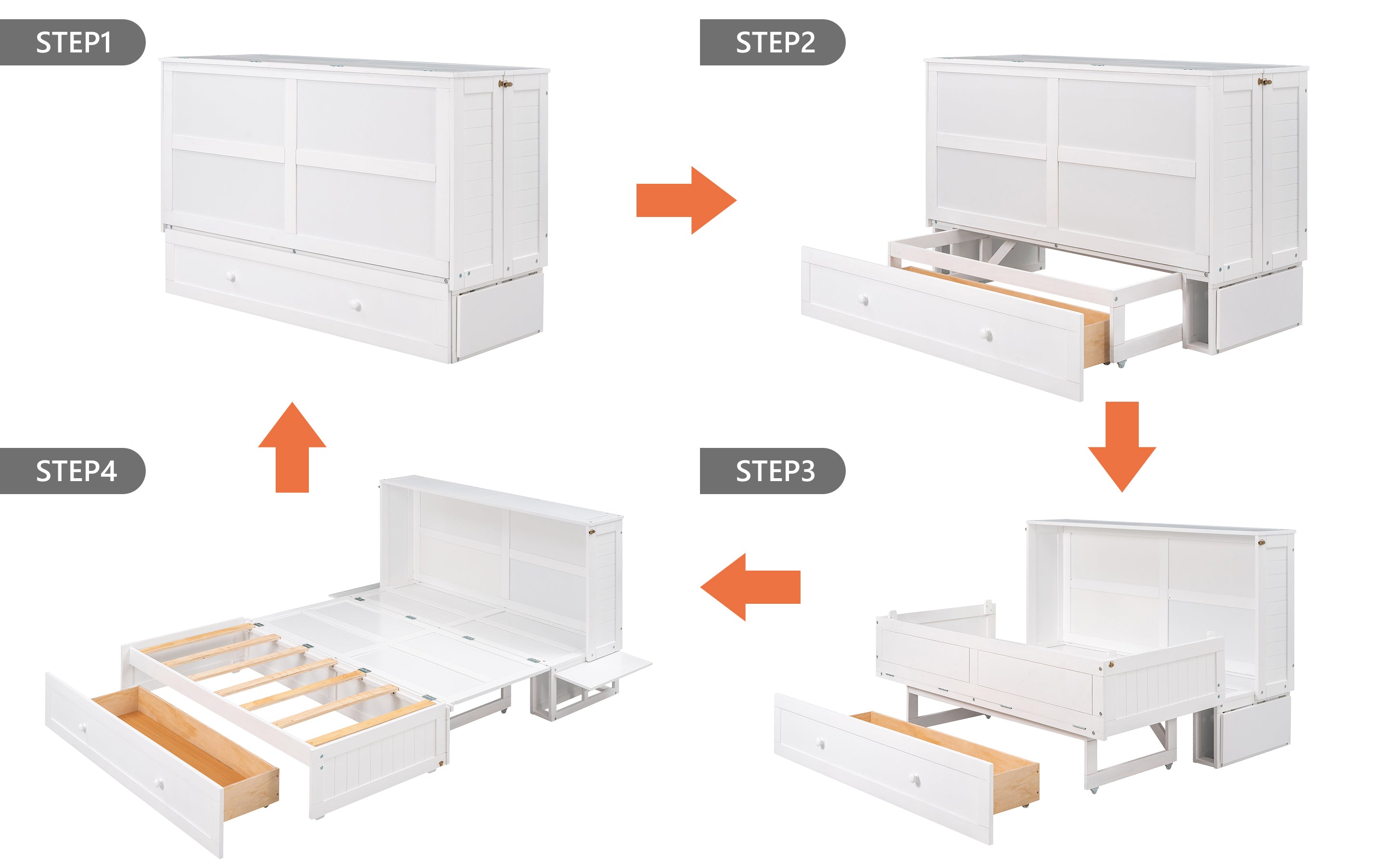 STEP1

STEP2

STEP4

STEP3