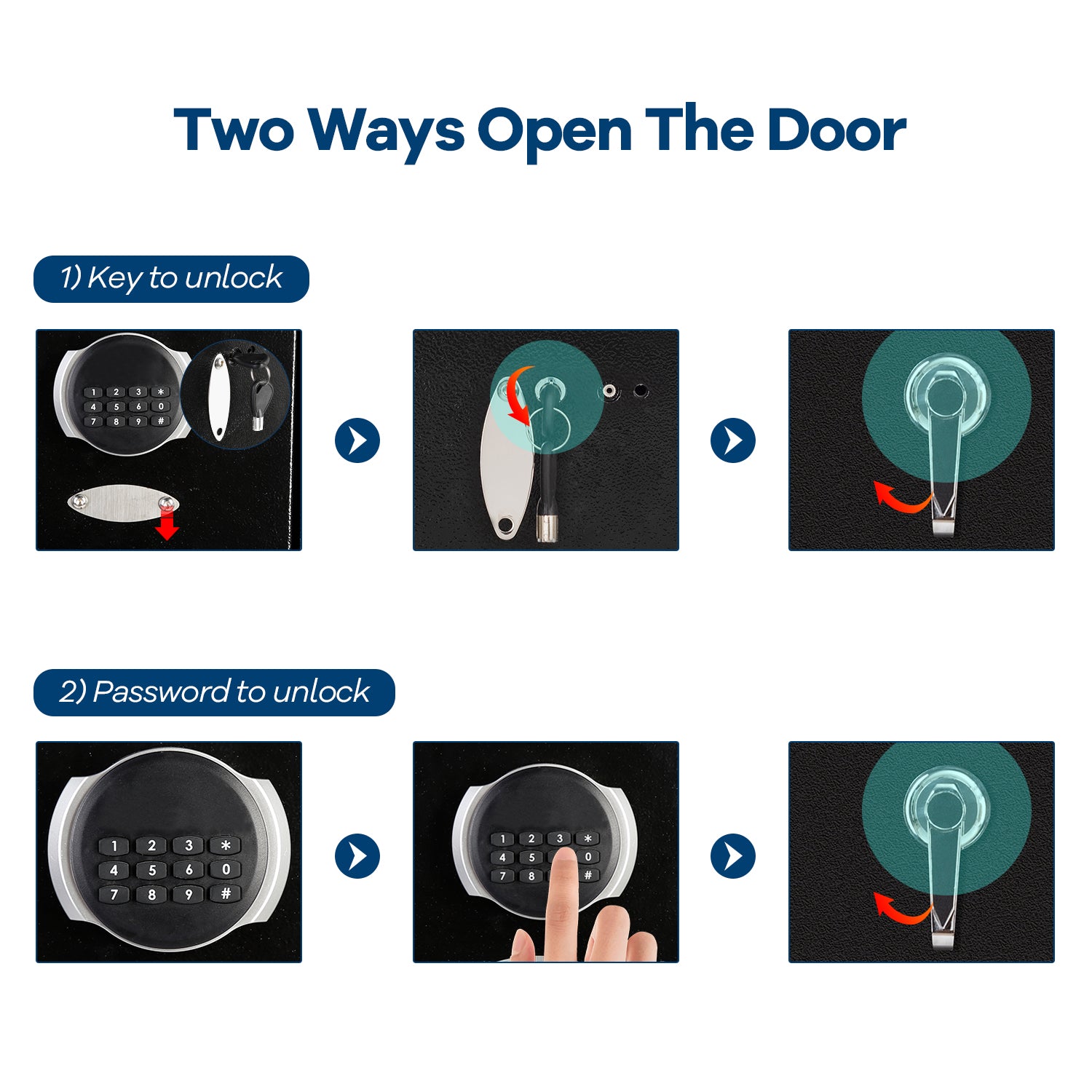 Two Ways Open The Door

1) Key to unlock

1 2 3 *
4 5 6 0
7 8 9 #

2) Password to unlock

1 2 3 *
4 5 6 0
7 8 9 #

1 2 3 *
4 5 0
7 8 #