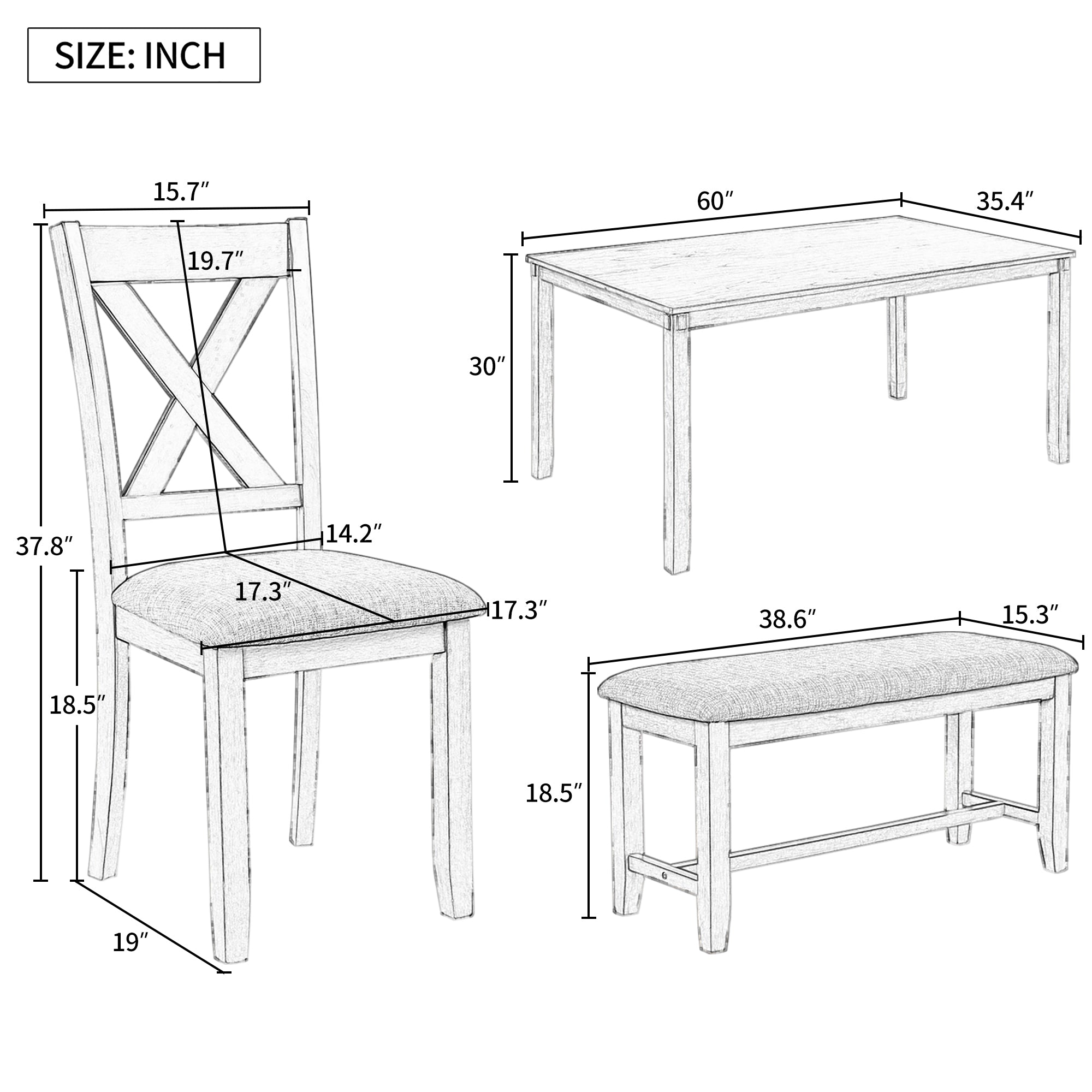 SIZE: INCH

15.7″

19.7″

37.8″

14.2″

17.3″

17.3″

18.5″

19″

60″

35.4″

30″

38.6″

15.3″

18.5″